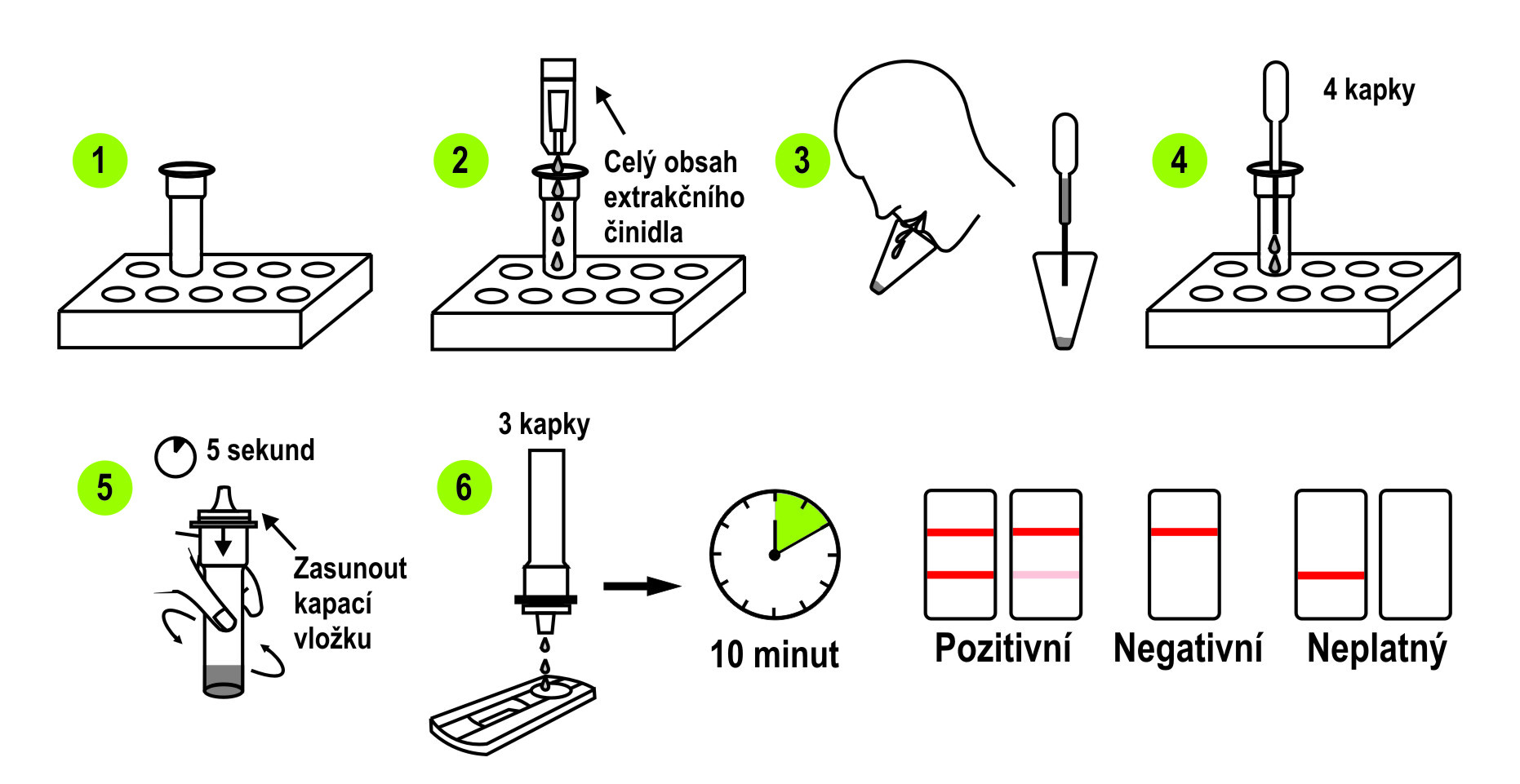 1

2

Celý obsah extrakčního činidla

3

4

4 kapky

5

5 sekund

Zasunout kapací vložku

6

3 kapky

10 minut

Pozitivní

Negativní

Neplatný